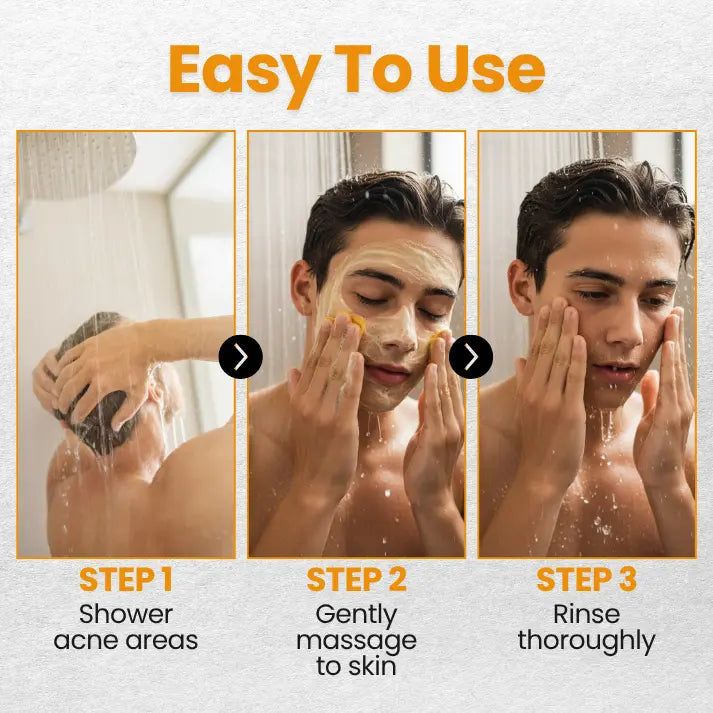 Easy To Use

STEP 1
Shower acne areas

STEP 2
Gently massage to skin

STEP 3
Rinse thoroughly